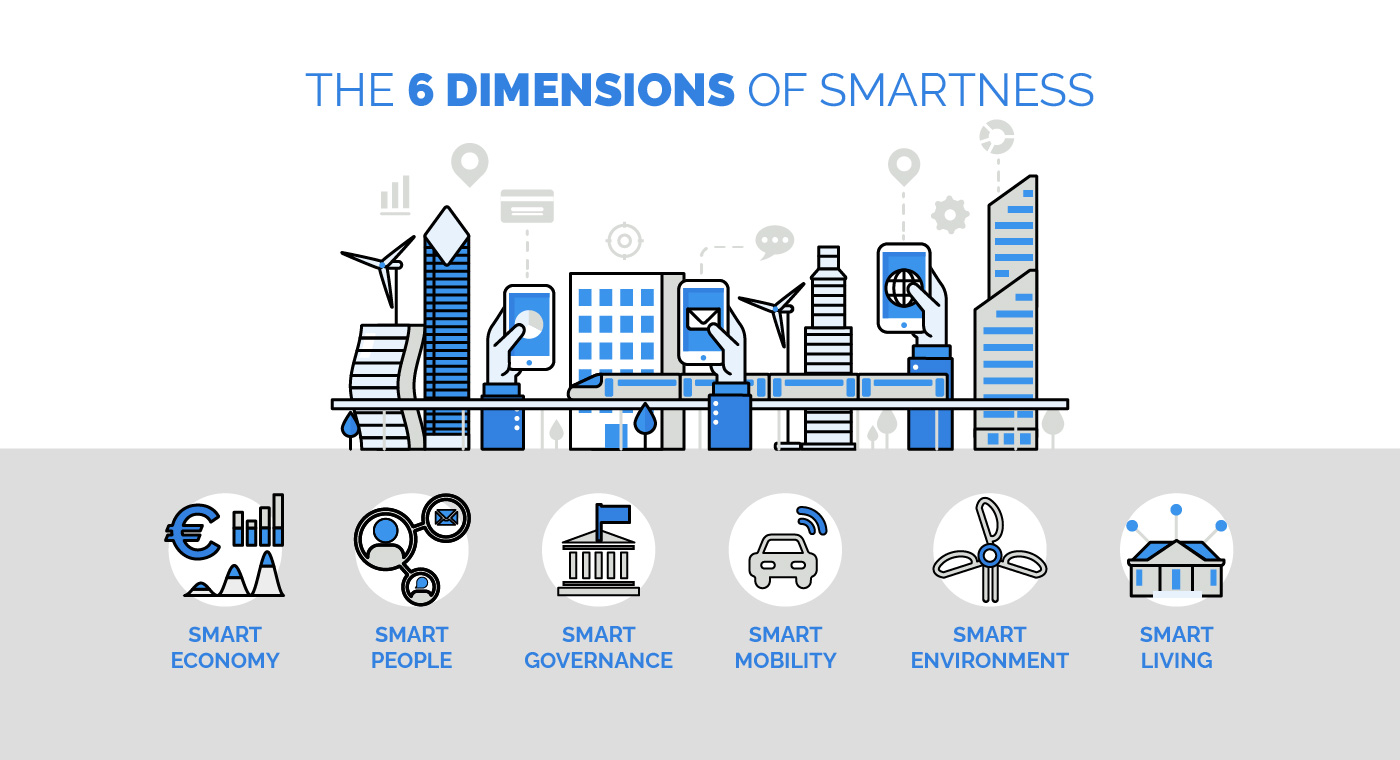 THE 6 DIMENSIONS OF SMARTNESS

SMART ECONOMY

SMART PEOPLE

SMART GOVERNANCE

SMART MOBILITY

SMART ENVIRONMENT

SMART LIVING